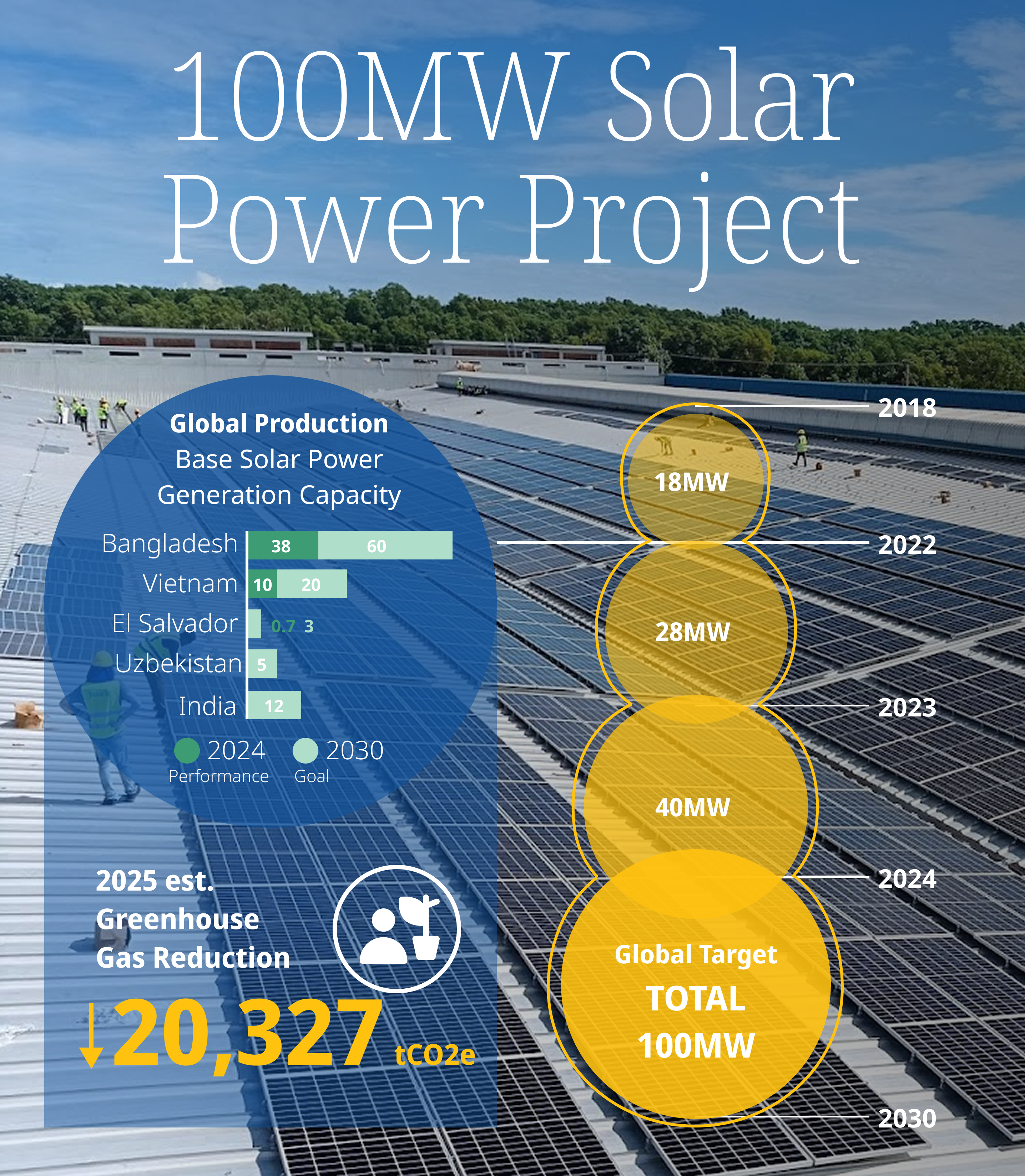 100MW Solar Power Project

Global Production
Base Solar Power
Generation Capacity

Bangladesh 38 60
Vietnam 10 20
El Salvador 0.7 3
Uzbekistan 5
India 12

2024 Performance
2030 Goal

2025 est.
Greenhouse
Gas Reduction

↓20,327 tCO2e

2018
18MW
2022
28MW
2023
40MW
2024
Global Target
TOTAL
100MW
2030